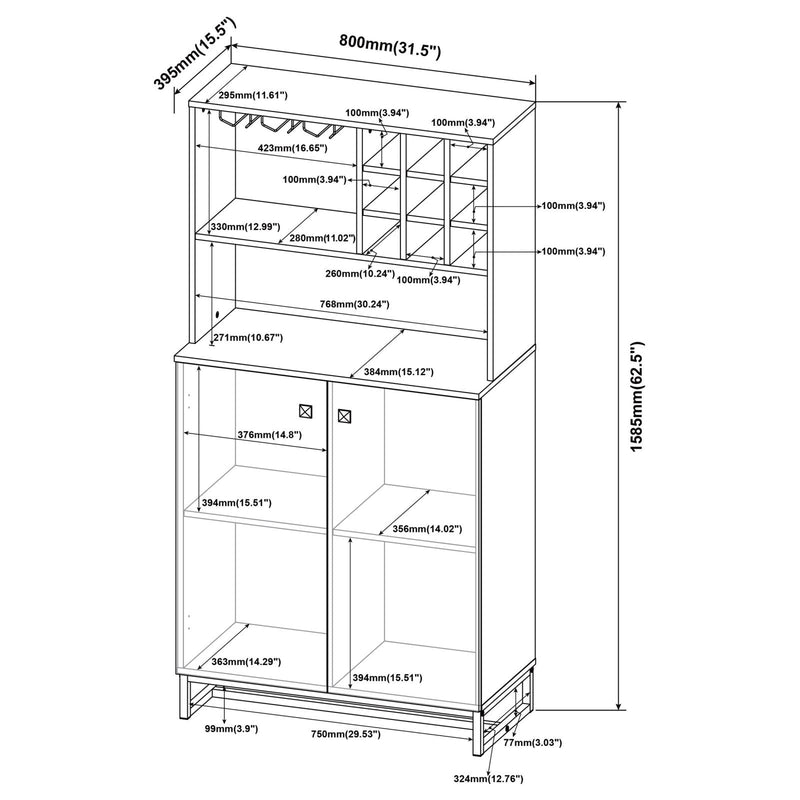 395mm(15.5")
800mm(31.5")
295mm(11.61")
100mm(3.94")
100mm(3.94")
423mm(16.65")
100mm(3.94")
100mm(3.94")
330mm(12.99")
280mm(11.02")
100mm(3.94")
260mm(10.24")
100mm(3.94")
768mm(30.24")
271mm(10.67")
384mm(15.12")
1585mm(62.5")
376mm(14.8")
394mm(15.51")
356mm(14.02")
363mm(14.29")
394mm(15.51")
99mm(3.9")
750mm(29.53")
77mm(3.03")
324mm(12.76")